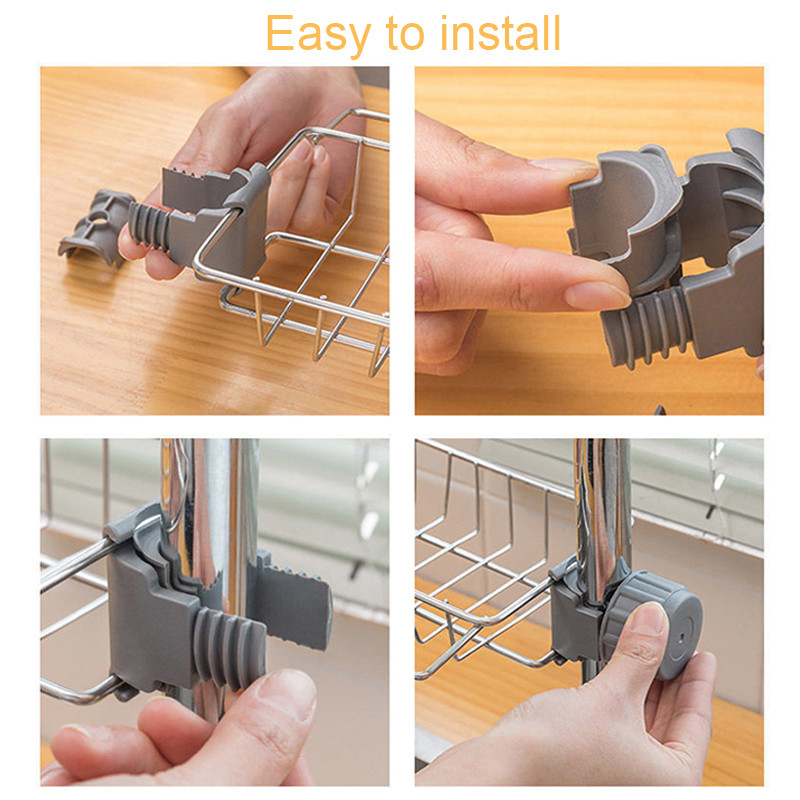 Easy to install