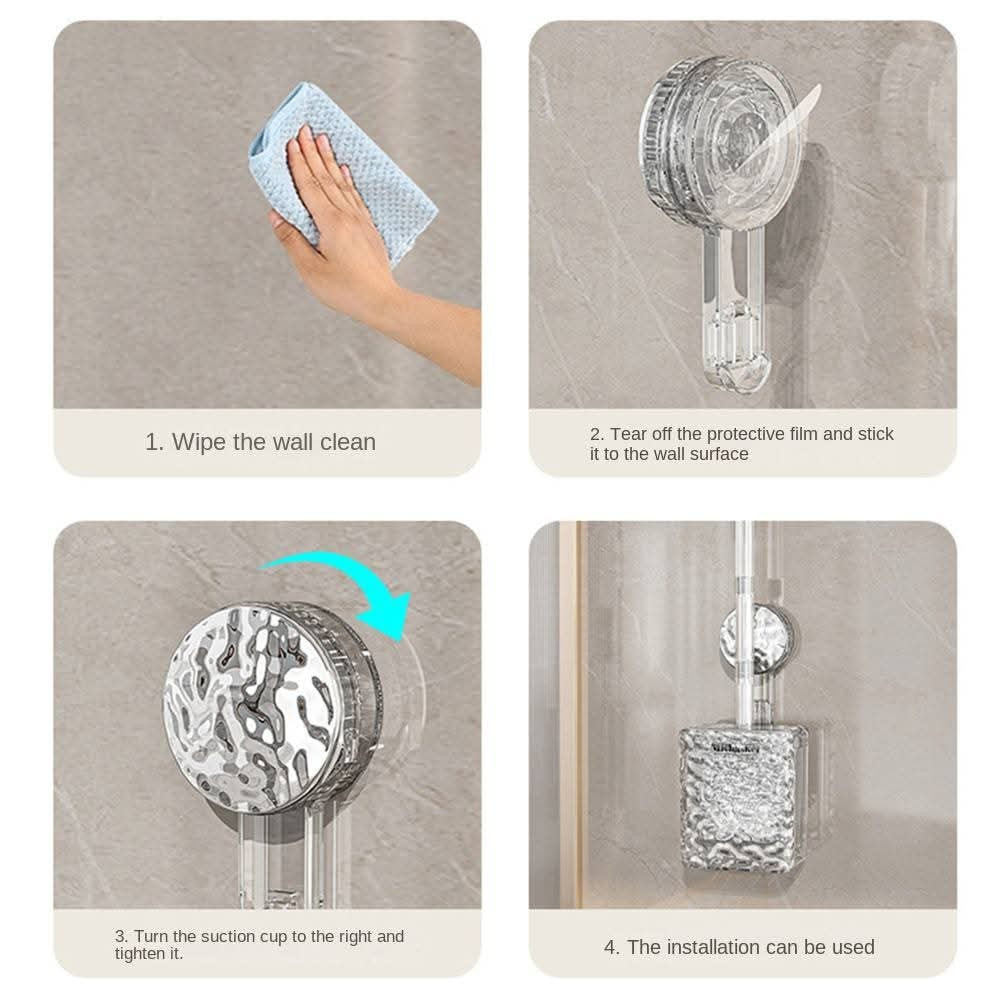 1. Wipe the wall clean

2. Tear off the protective film and stick it to the wall surface

3. Turn the suction cup to the right and tighten it.

4. The installation can be used